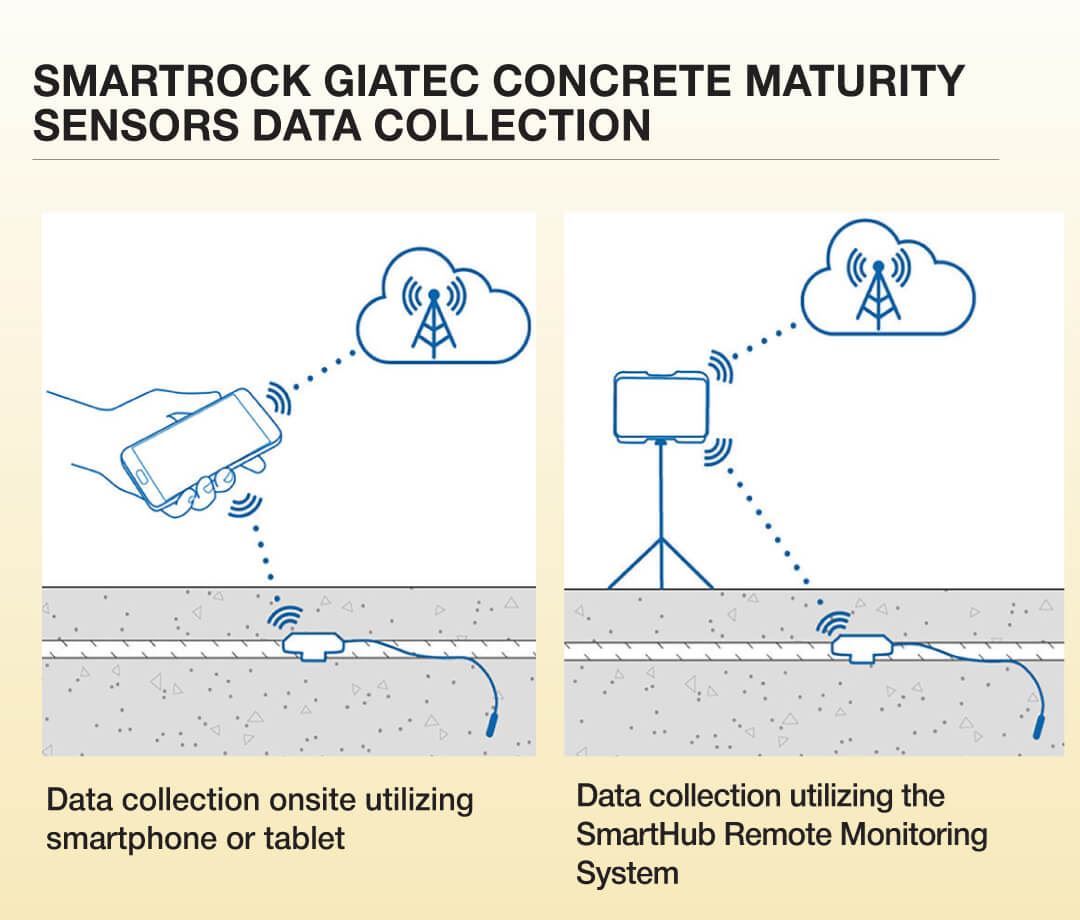 SMARTROCK GIATEC CONCRETE MATURITY SENSORS DATA COLLECTION

Data collection onsite utilizing smartphone or tablet

Data collection utilizing the SmartHub Remote Monitoring System