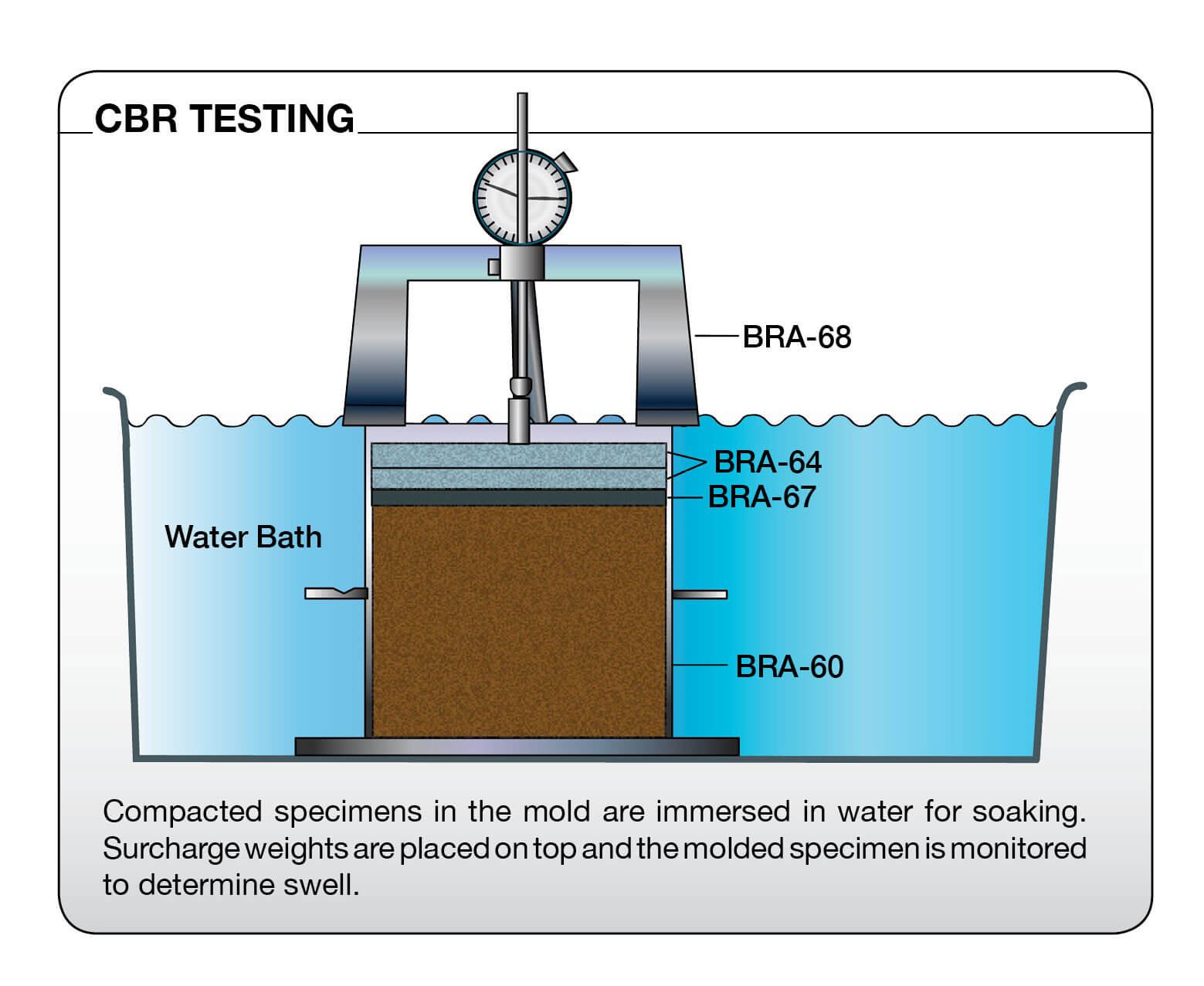 CBR TESTING

BRA-68

BRA-64

BRA-67

Water Bath

BRA-60

Compacted specimens in the mold are immersed in water for soaking. Surcharge weights are placed on top and the molded specimen is monitored to determine swell.