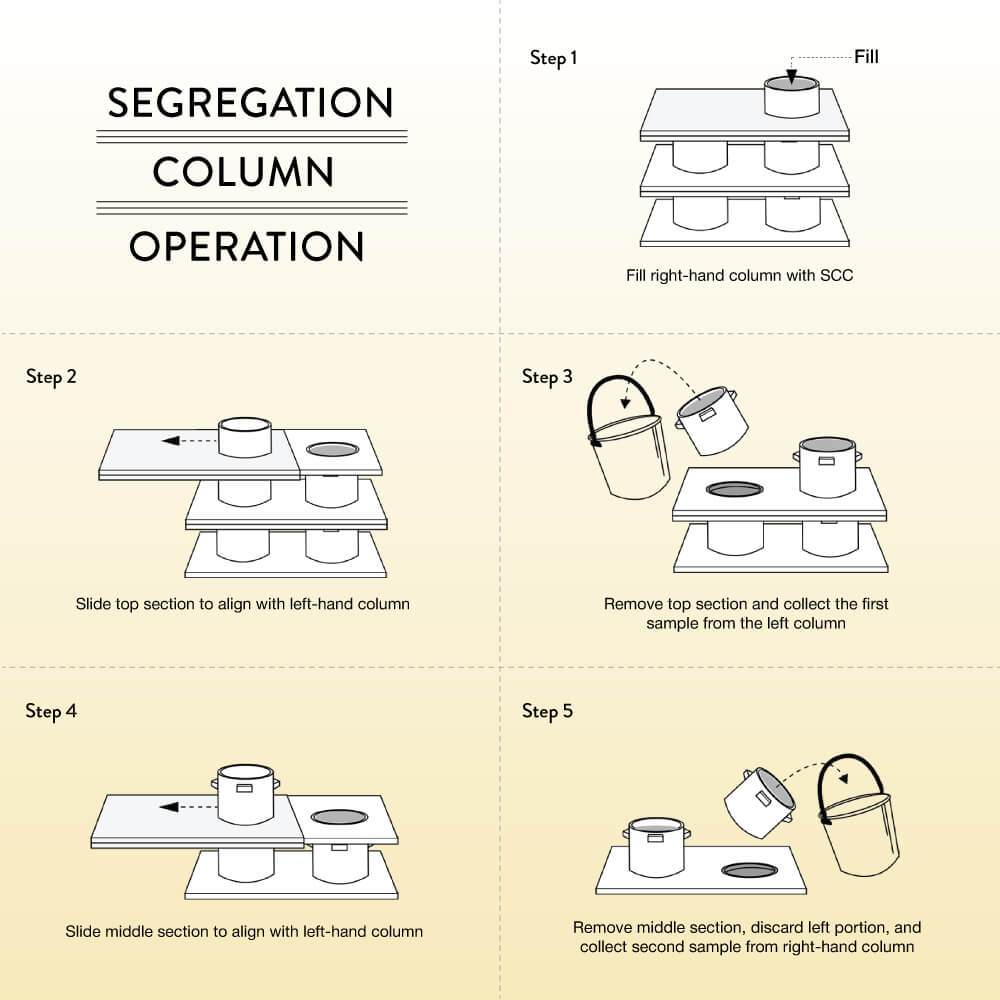 SEGREGATION
COLUMN
OPERATION

Step 1

Fill

Fill right-hand column with SCC

Step 2

Slide top section to align with left-hand column

Step 3

Remove top section and collect the first sample from the left column

Step 4

Slide middle section to align with left-hand column

Step 5

Remove middle section, discard left portion, and collect second sample from right-hand column